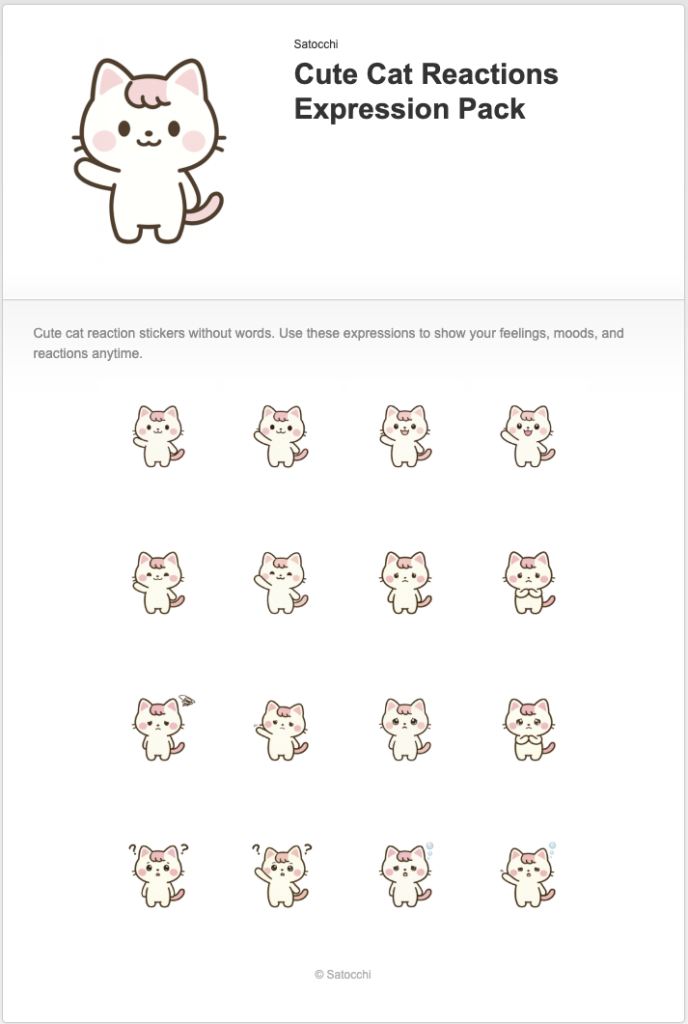 Satocchi

Cute Cat Reactions Expression Pack

Cute cat reaction stickers without words. Use these expressions to show your feelings, moods, and reactions anytime.

? ?
? ?

© Satocchi